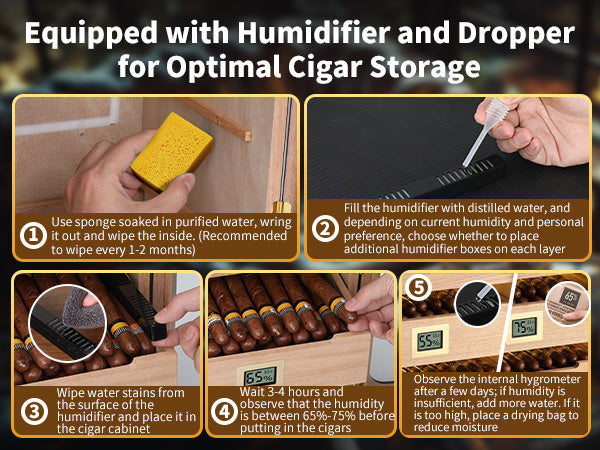 Equipped with Humidifier and Dropper for Optimal Cigar Storage

1 Use sponge soaked in purified water, wring it out and wipe the inside. (Recommended to wipe every 1-2 months)

2 Fill the humidifier with distilled water, and depending on current humidity and personal preference, choose whether to place additional humidifier boxes on each layer

3 Wipe water stains from the surface of the humidifier and place it in the cigar cabinet

65%

4 Wait 3-4 hours and observe that the humidity is between 65%-75% before putting in the cigars

5

55%

75%

65%

Observe the internal hygrometer after a few days; if humidity is insufficient, add more water. If it is too high, place a drying bag to reduce moisture